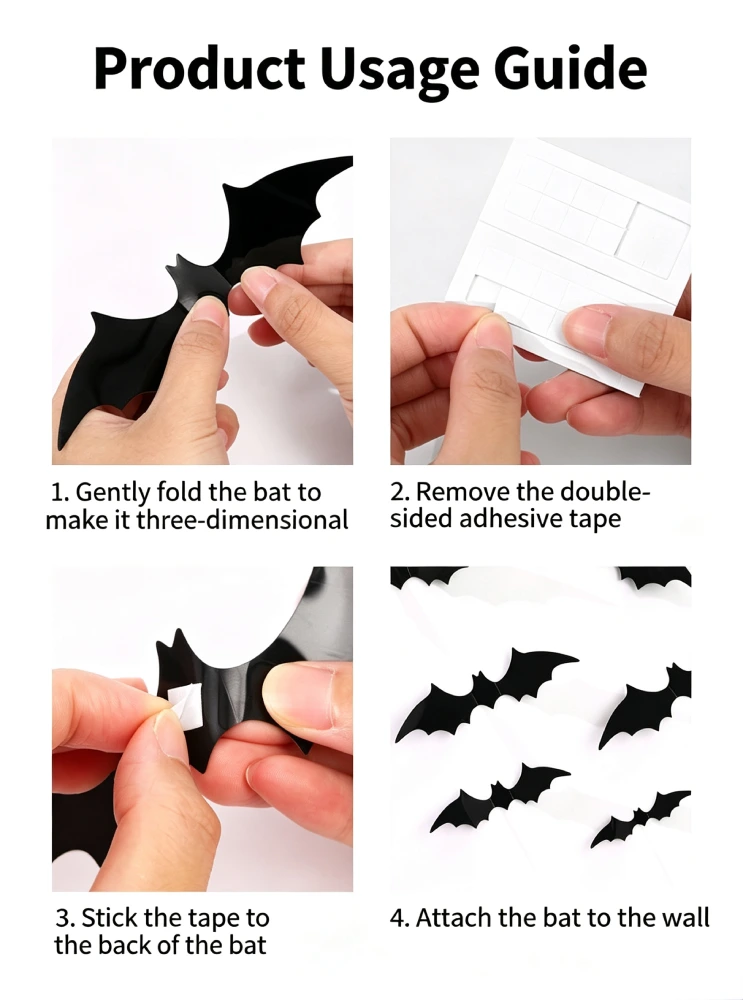 Product Usage Guide

1. Gently fold the bat to make it three-dimensional

2. Remove the double-sided adhesive tape

3. Stick the tape to the back of the bat

4. Attach the bat to the wall